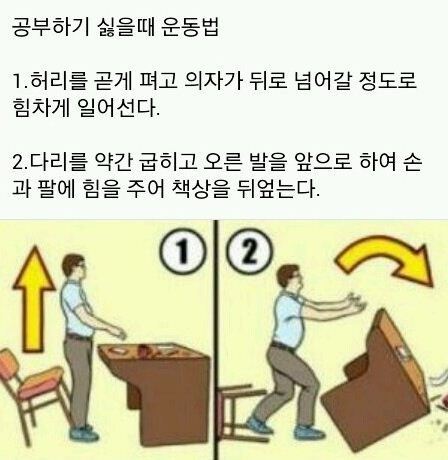 공부하기 싫을때 운동법

1.허리를 곧게 펴고 의자가 뒤로 넘어갈 정도로 힘차게 일어선다.

2.다리를 약간 굽히고 오른 발을 앞으로 하여 손과 팔에 힘을 주어 책상을 뒤엎는다.

1

2